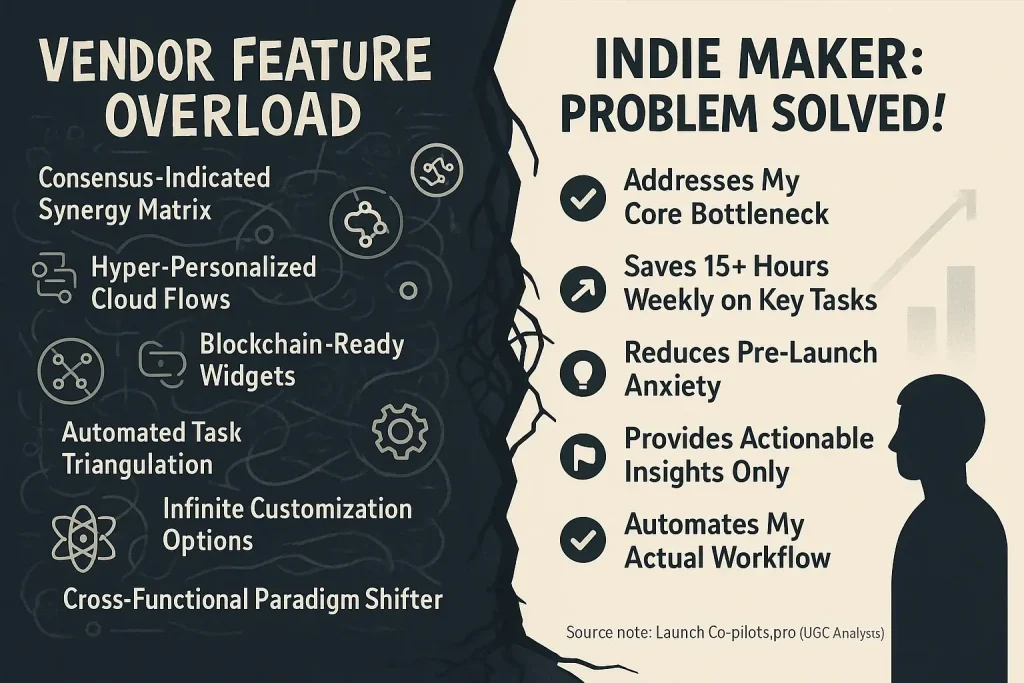 VENDOR FEATURE OVERLOAD

Consensus-Indicated Synergy Matrix

Hyper-Personalized Cloud Flows

Blockchain-Ready Widgets

Automated Task Triangulation

Infinite Customization Options

Cross-Functional Paradigm Shifter

INDIE MAKER: PROBLEM SOLVED!

Addresses My Core Bottleneck

Saves 15+ Hours Weekly on Key Tasks

Reduces Pre-Launch Anxiety

Provides Actionable Insights Only

Automates My Actual Workflow

Source note: Launch Co-pilots,pro (UGC Analysts)