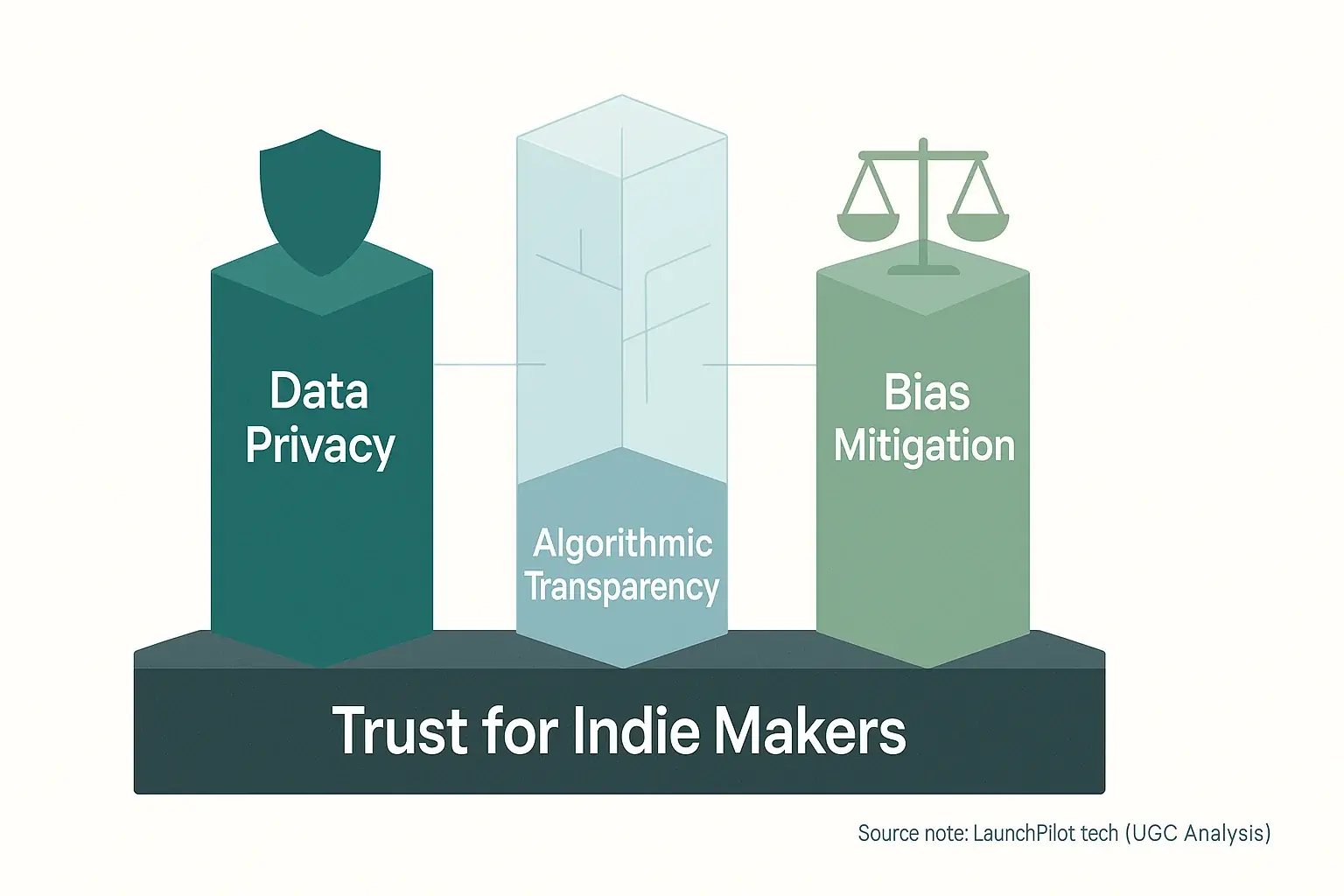 Data Privacy

Algorithmic Transparency

Bias Mitigation

Trust for Indie Makers

Source note: LaunchPilot tech (UGC Analysis)