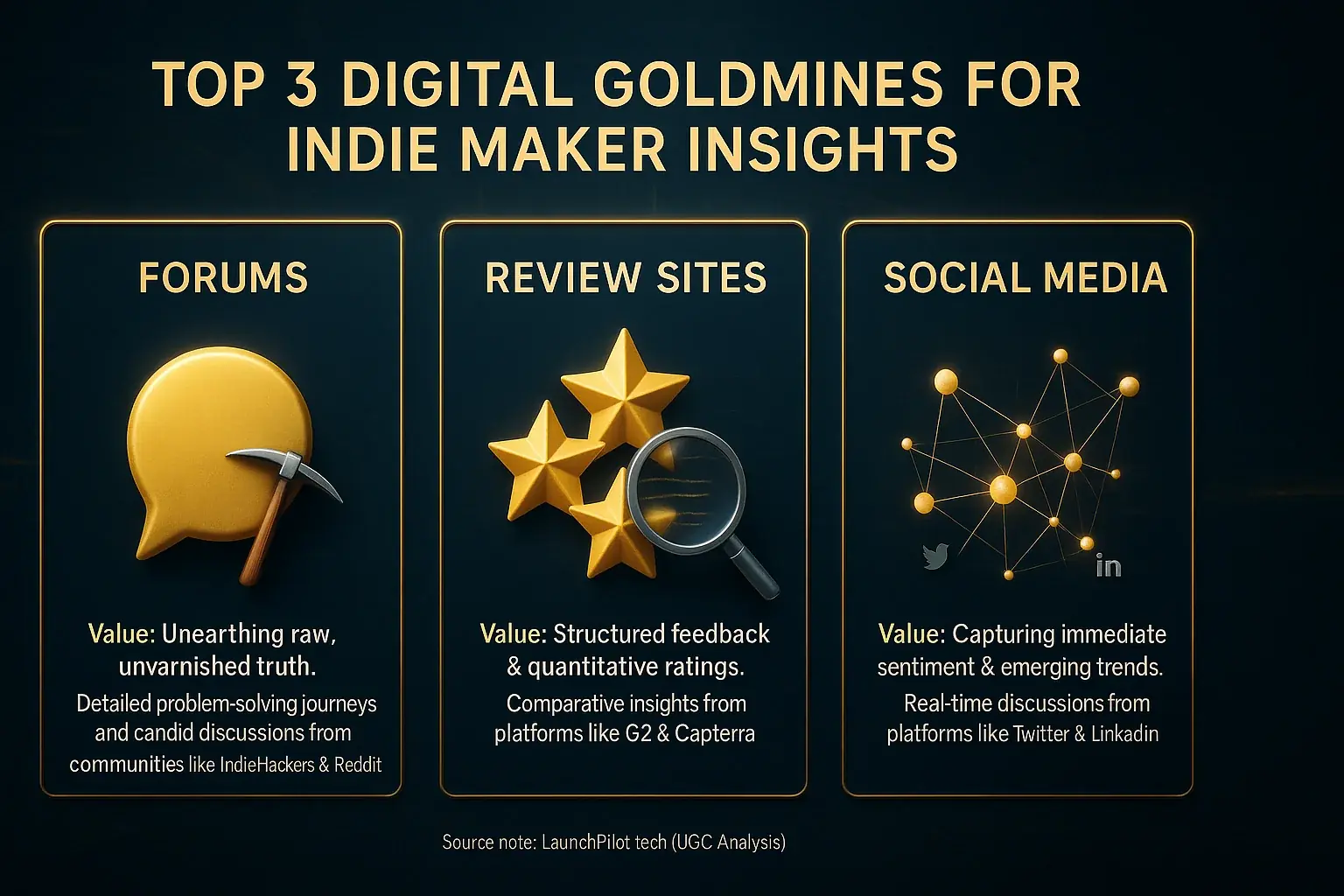 TOP 3 DIGITAL GOLDMINES FOR INDIE MAKER INSIGHTS

FORUMS

Value: Unearthing raw, unvarnished truth.

Detailed problem-solving journeys and candid discussions from communities like IndieHackers & Reddit

REVIEW SITES

Value: Structured feedback & quantitative ratings.

Comparative insights from platforms like G2 & Capterra

SOCIAL MEDIA

in

Value: Capturing immediate sentiment & emerging trends.

Real-time discussions from platforms like Twitter & Linkadin

Source note: LaunchPilot tech (UGC Analysis)