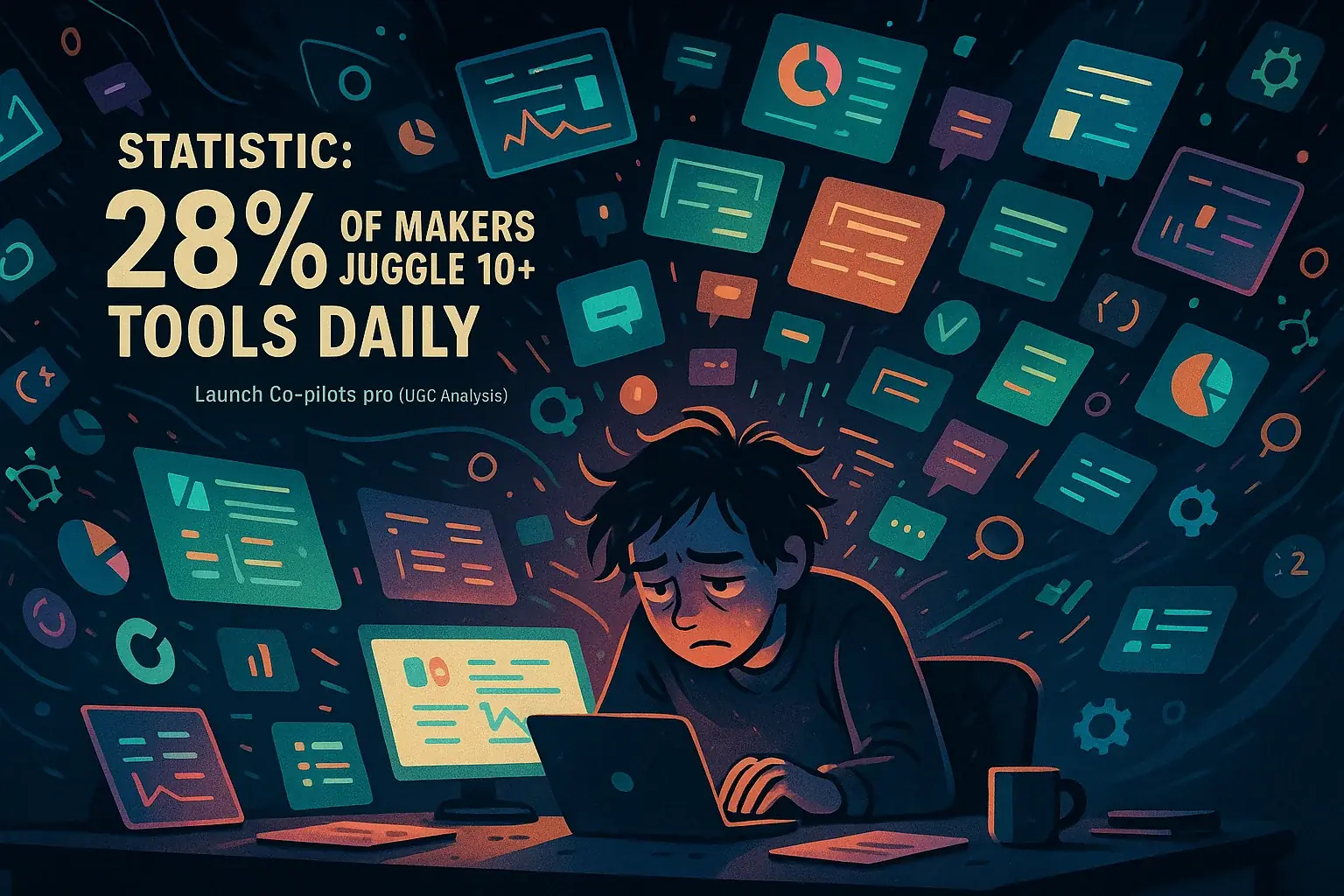 STATISTIC:
28% OF MAKERS JUGGLE 10+ TOOLS DAILY

Launch Co-pilots pro (UGC Analysis)

2