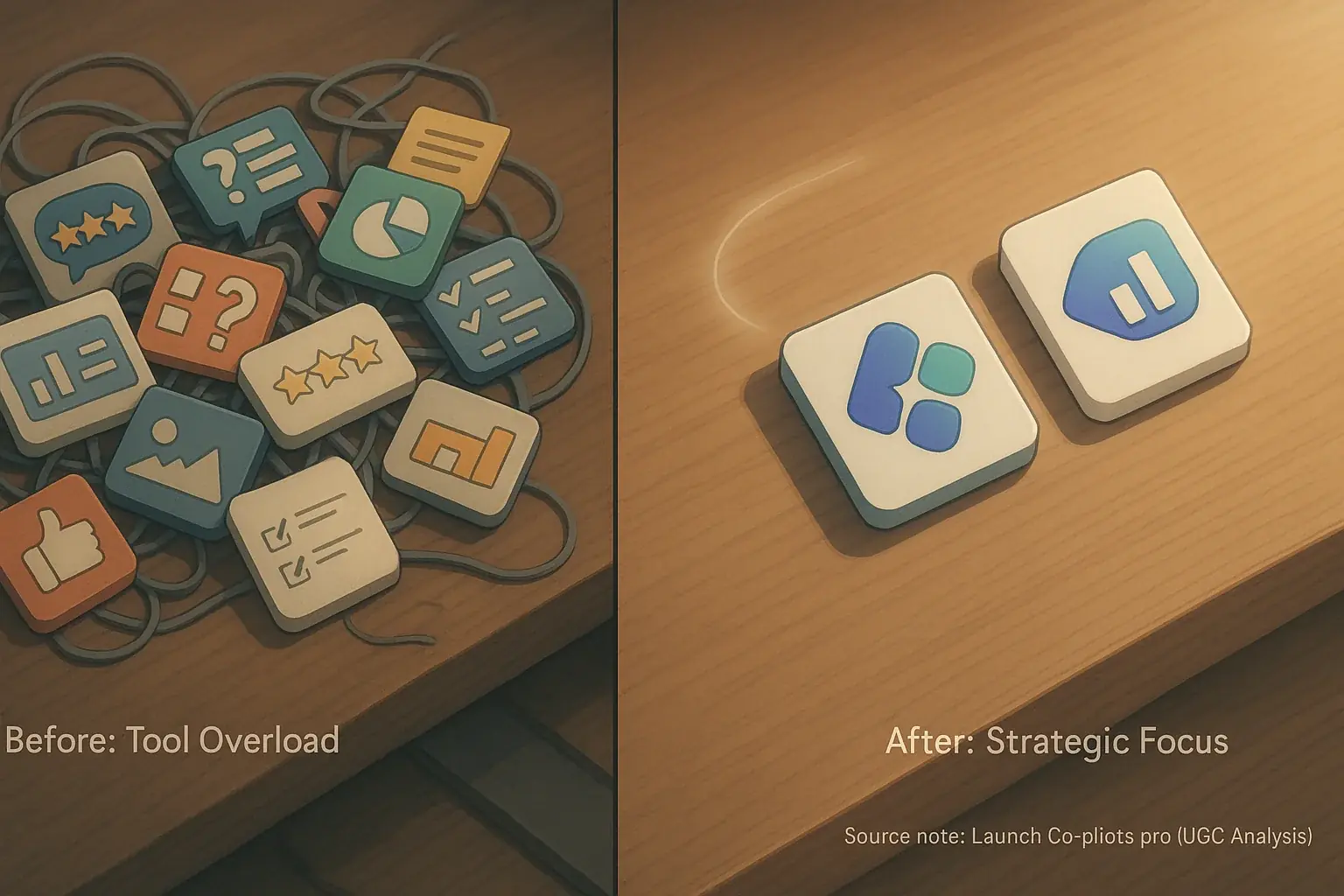 Before: Tool Overload

After: Strategic Focus

Source note: Launch Co-pliots pro (UGC Analysis)