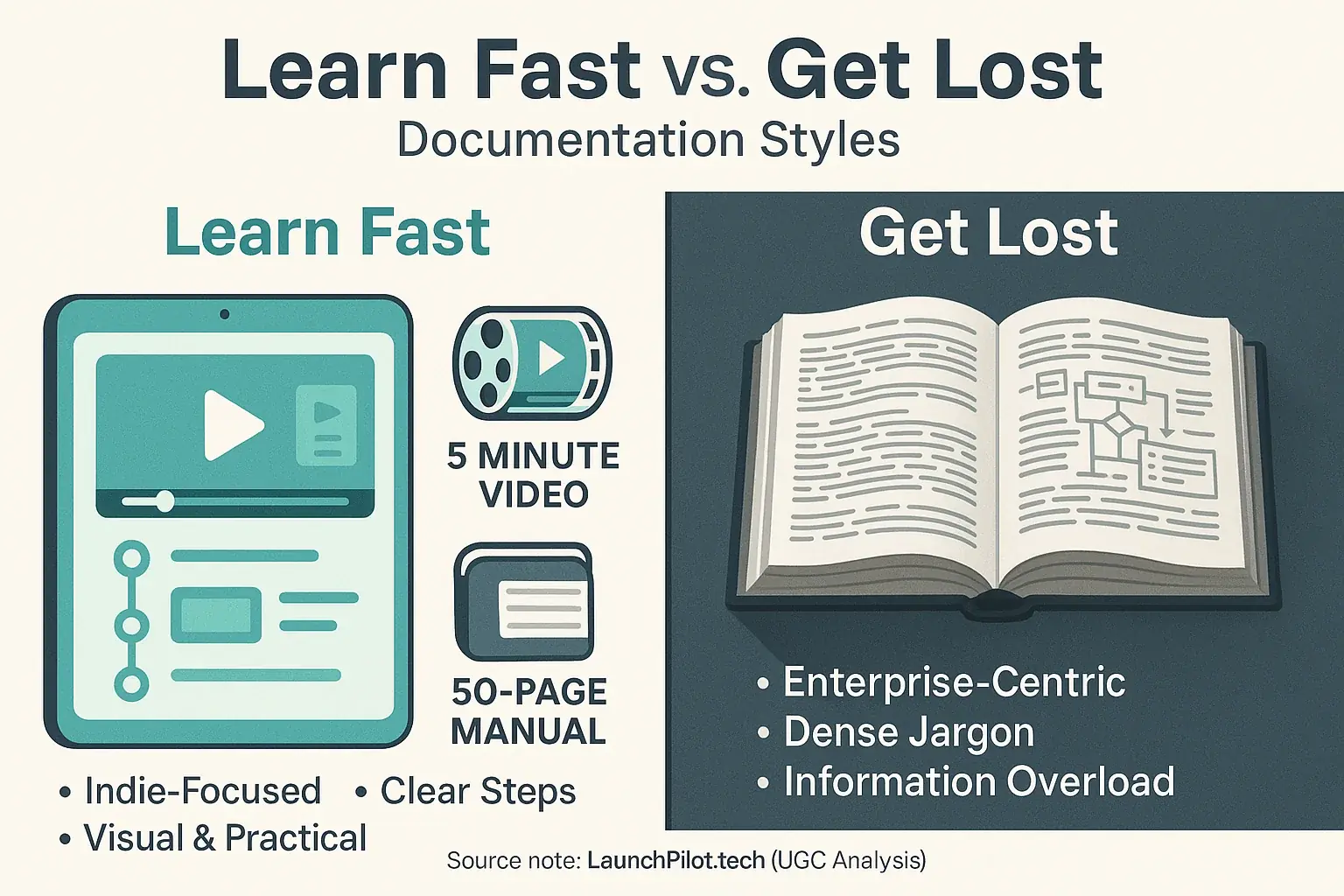 Learn Fast vs. Get Lost
Documentation Styles

Learn Fast

5 MINUTE VIDEO

50-PAGE MANUAL

• Indie-Focused • Clear Steps
• Visual & Practical

Get Lost

• Enterprise-Centric
• Dense Jargon
• Information Overload

Source note: LaunchPilot.tech (UGC Analysis)